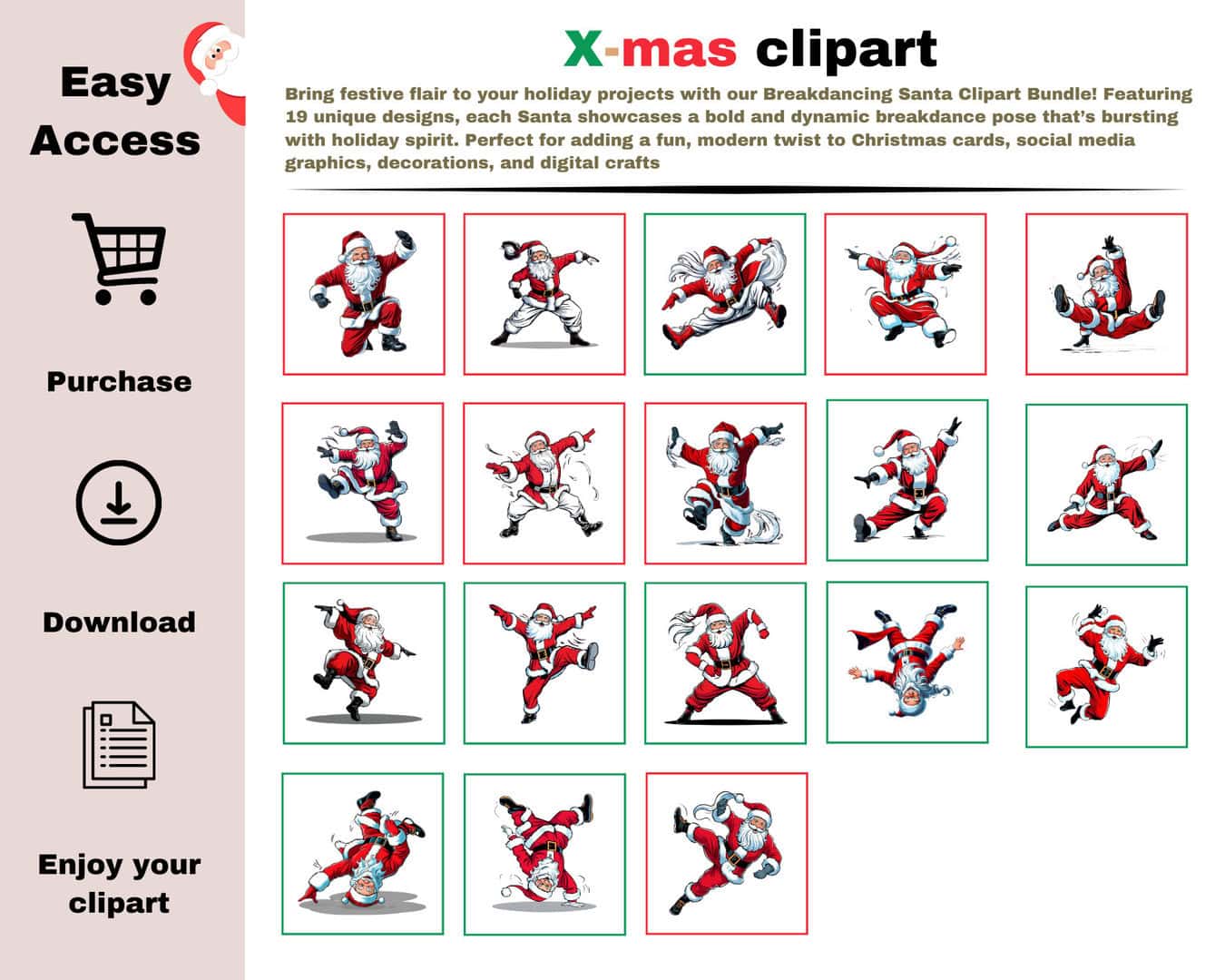 Easy Access

Purchase

Download

Enjoy your clipart

X-mas clipart

Bring festive flair to your holiday projects with our Breakdancing Santa Clipart Bundle! Featuring 19 unique designs, each Santa showcases a bold and dynamic breakdance pose that's bursting with holiday spirit. Perfect for adding a fun, modern twist to Christmas cards, social media graphics, decorations, and digital crafts